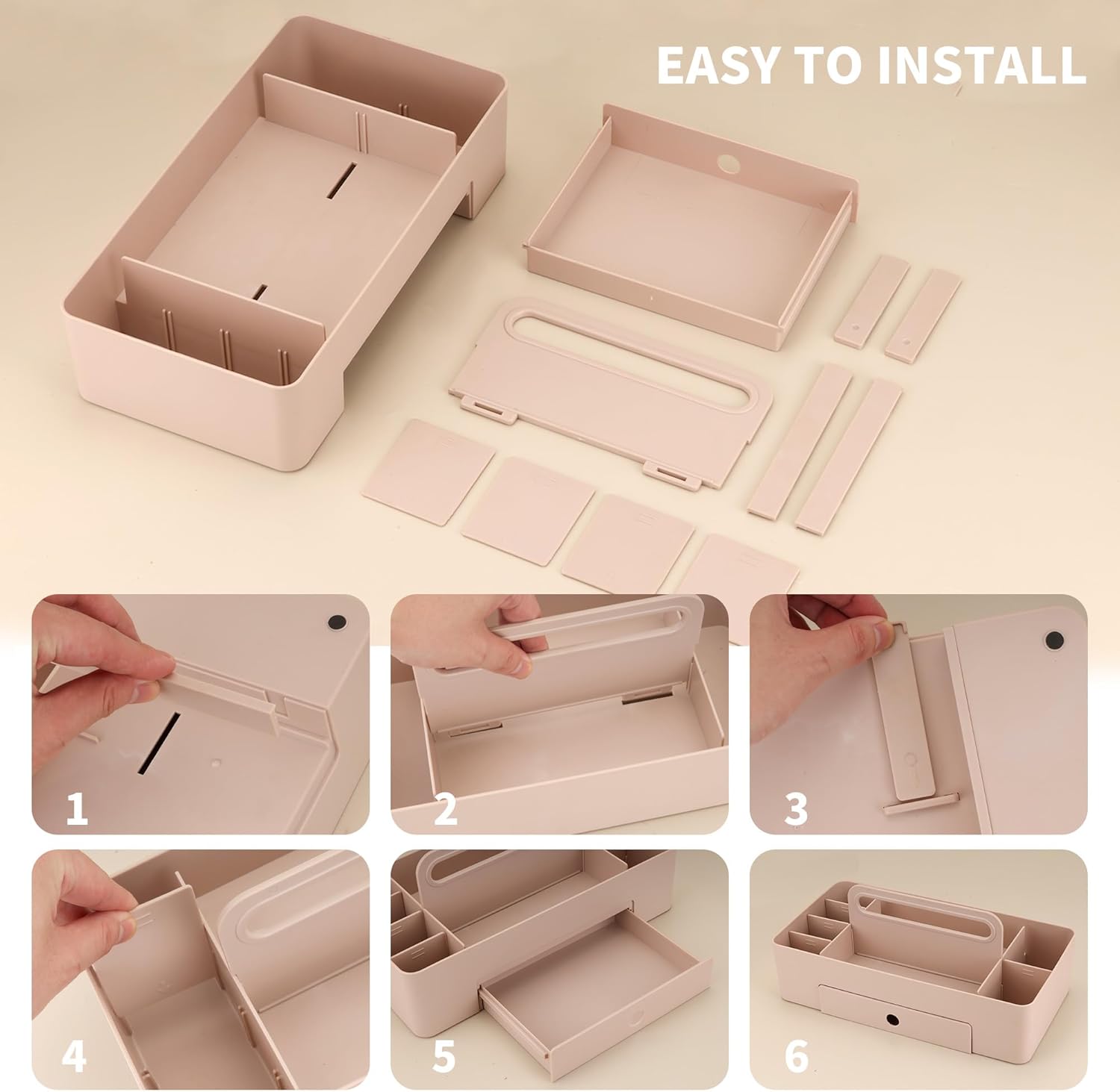 EASY TO INSTALL

1

2

3

4

5

6