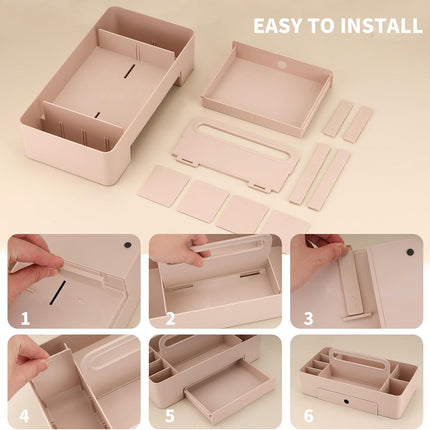 EASY TO INSTALL

1

2

3

4

5

6